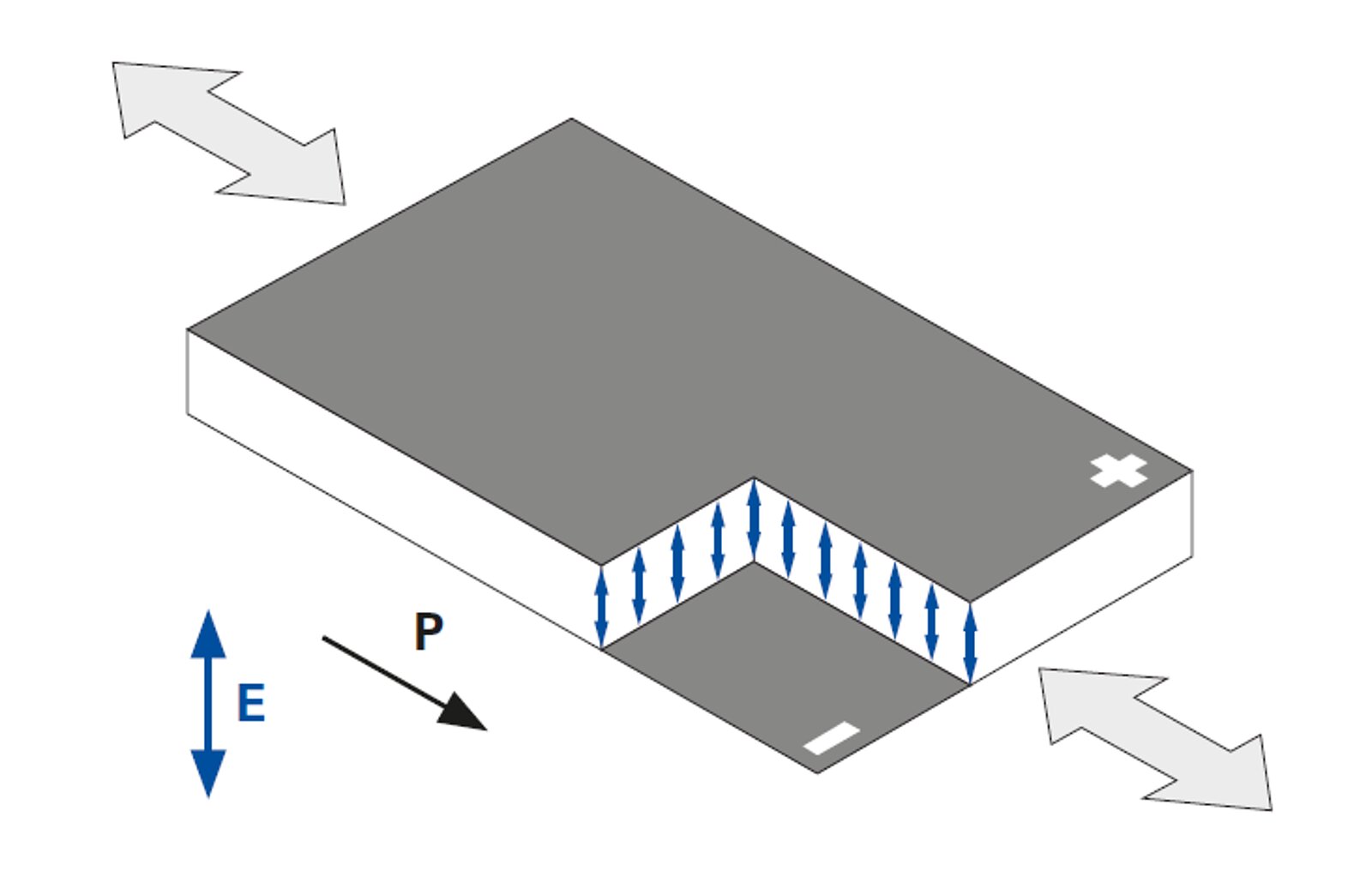 +
P
E
−